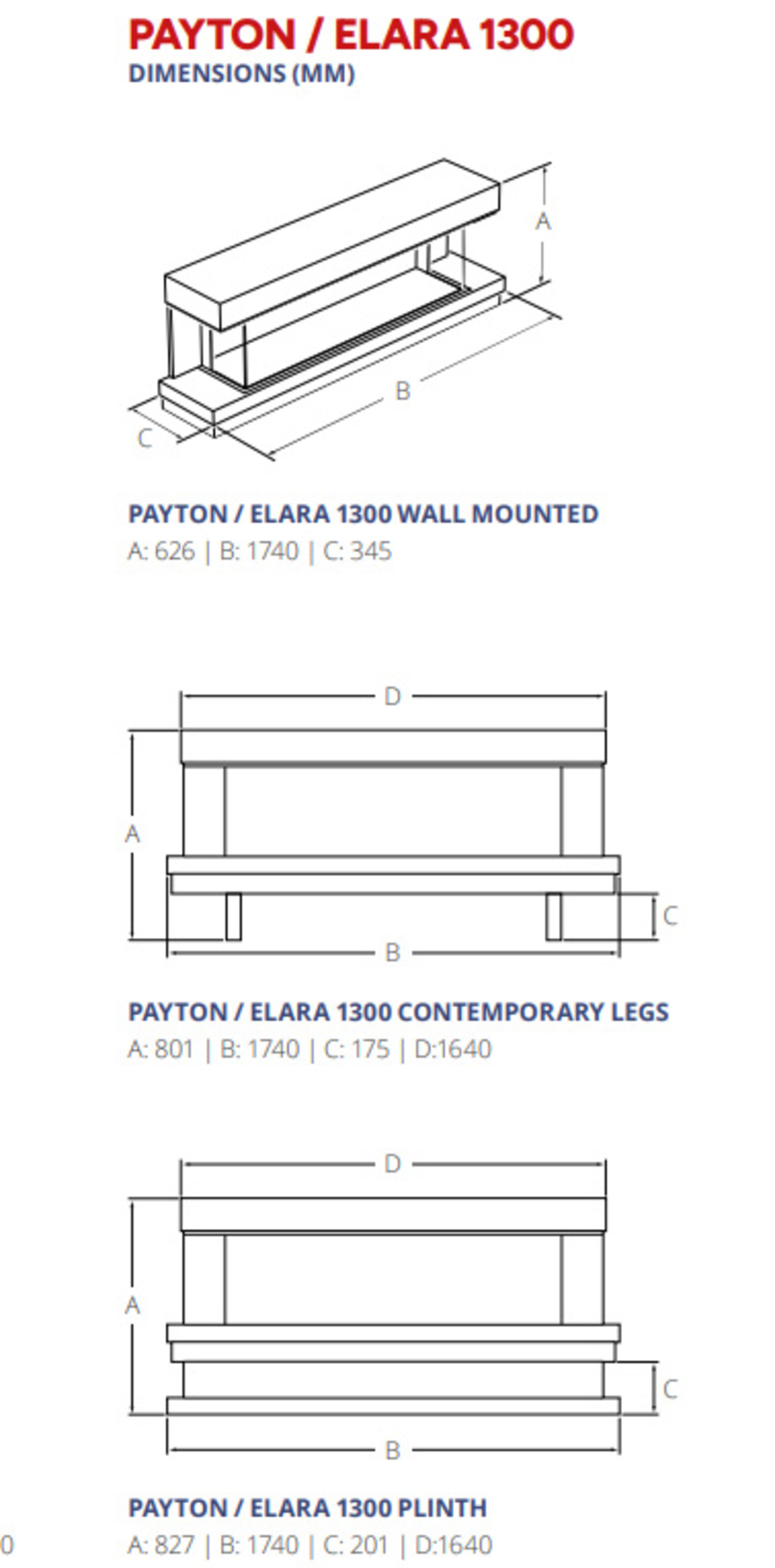 PAYTON / ELARA 1300
DIMENSIONS (MM)

A
B
C

PAYTON / ELARA 1300 WALL MOUNTED
A: 626 | B: 1740 | C: 345

D
A
C
B

PAYTON / ELARA 1300 CONTEMPORARY LEGS
A: 801 | B: 1740 | C: 175 | D:1640

D
A
C
B

PAYTON / ELARA 1300 PLINTH
0
A: 827 | B: 1740 | C: 201 | D:1640