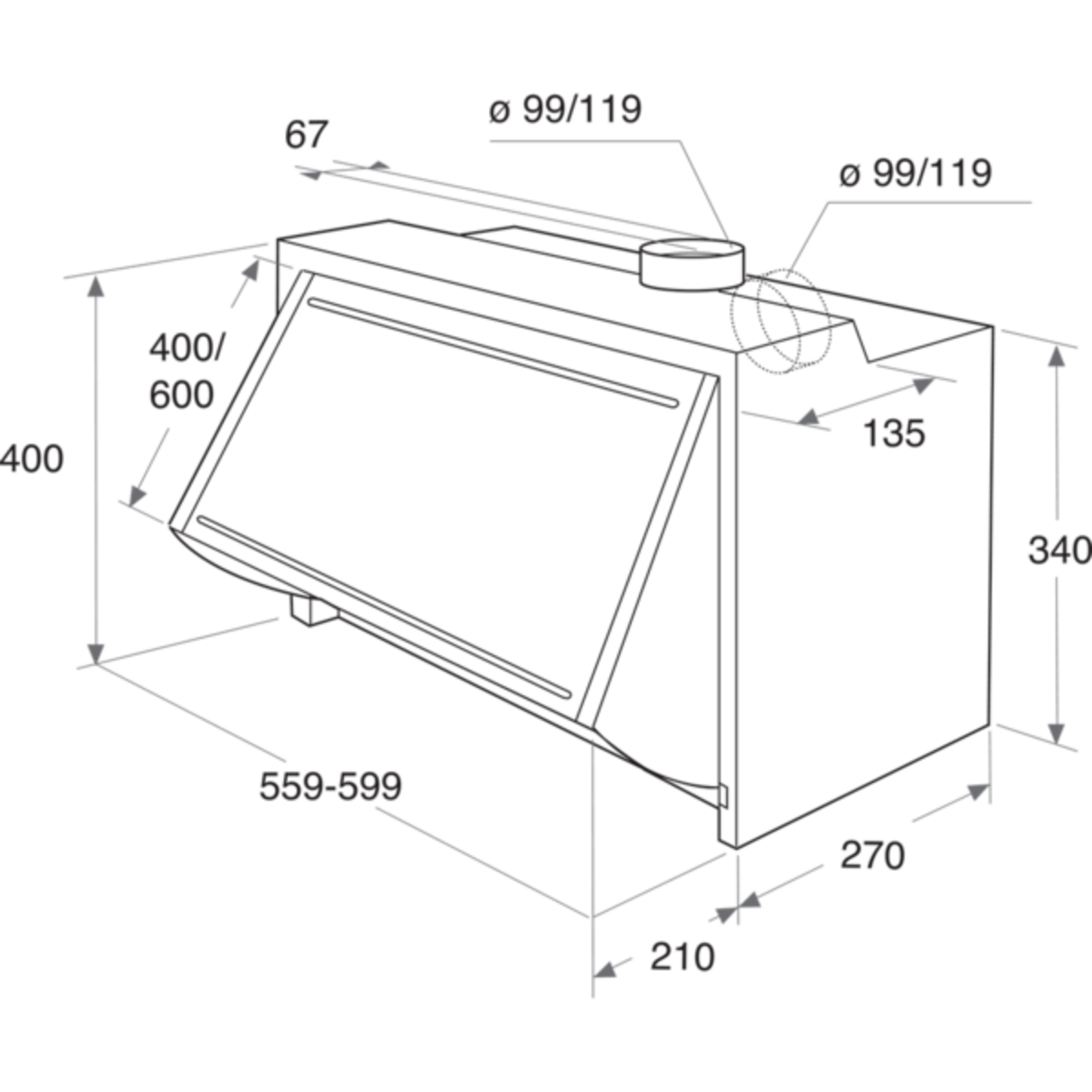 ø 99/119
67
ø 99/119
400/
600
400
135
340
559-599
270
210