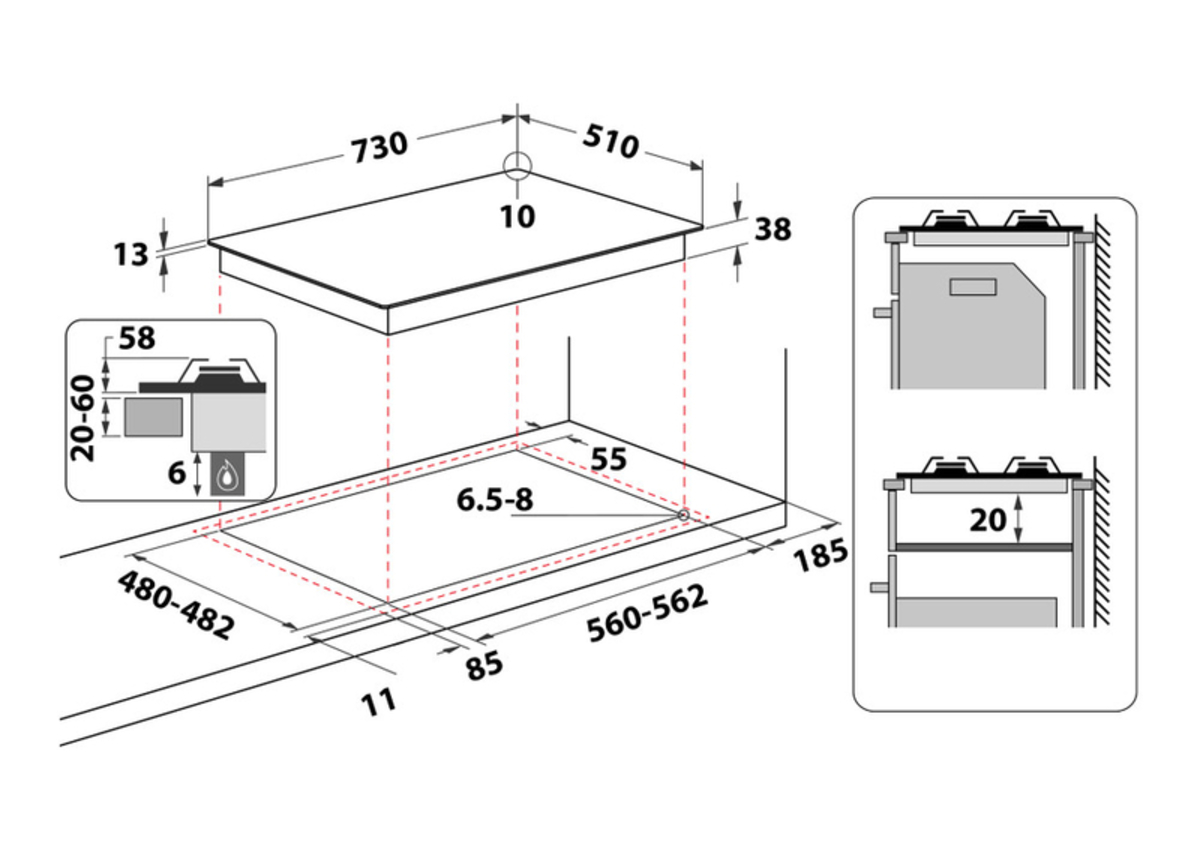 730
510
10
13
38
58
20-60
6
55
6.5-8
185
480-482
560-562
85
11
20